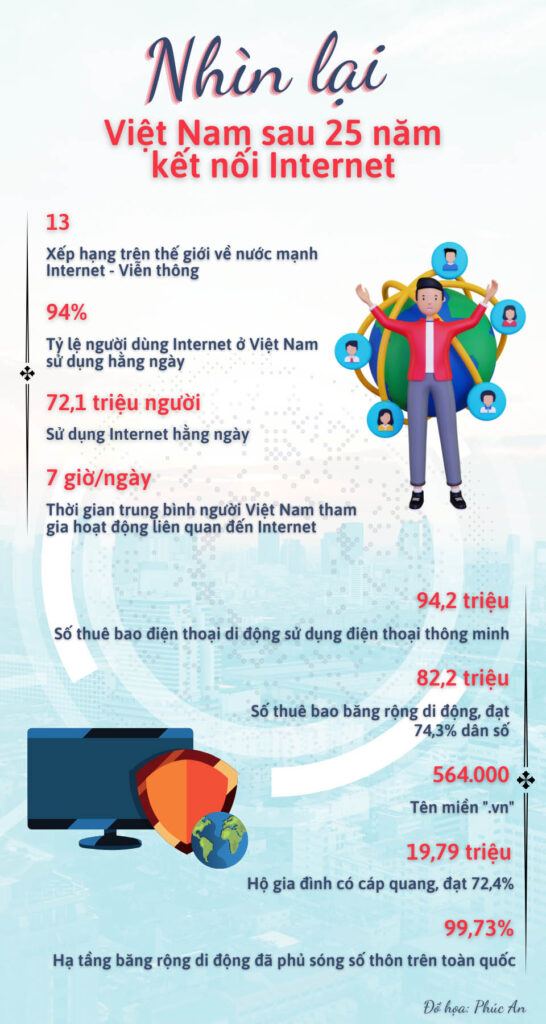 Nhìn lại

Việt Nam sau 25 năm kết nối Internet

13

Xếp hạng trên thế giới về nước mạnh Internet - Viễn thông

94%

Tỷ lệ người dùng Internet ở Việt Nam sử dụng hằng ngày

72,1 triệu người

Sử dụng Internet hằng ngày

7 giờ/ngày

Thời gian trung bình người Việt Nam tham gia hoạt động liên quan đến Internet

94,2 triệu

Số thuê bao điện thoại di động sử dụng điện thoại thông minh

82,2 triệu

Số thuê bao băng rộng di động, đạt 74,3% dân số

564.000

Tên miền ".vn"

19,79 triệu

Hộ gia đình có cáp quang, đạt 72,4%

99,73%

Hạ tầng băng rộng di động đã phủ sóng số thôn trên toàn quốc

Đồ họa: Phúc An